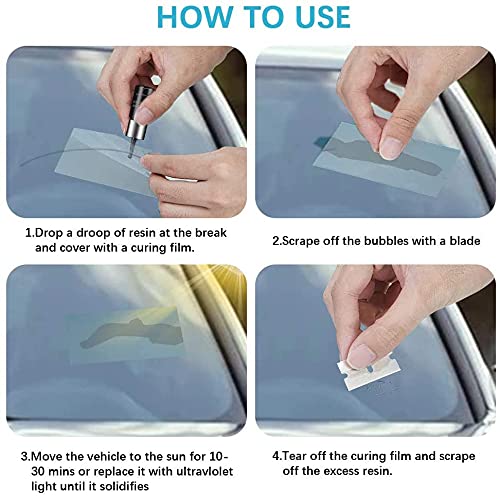 HOW TO USE

1.Drop a droop of resin at the break and cover with a curing film.

2.Scrape off the bubbles with a blade

3.Move the vehicle to the sun for 10-30 mins or replace it with ultravlolet light until it solidifies

4.Tear off the curing film and scrape off the excess resin.