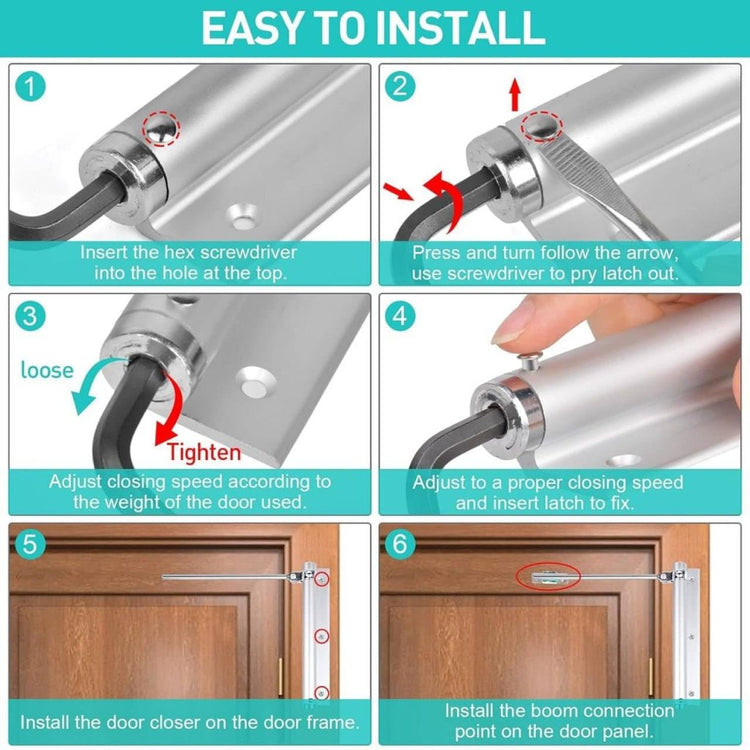 EASY TO INSTALL

1

Insert the hex screwdriver into the hole at the top.

2

Press and turn follow the arrow, use screwdriver to pry latch out.

3

loose

Tighten

Adjust closing speed according to the weight of the door used.

4

Adjust to a proper closing speed and insert latch to fix.

5

Install the door closer on the door frame.

6

Install the boom connection point on the door panel.